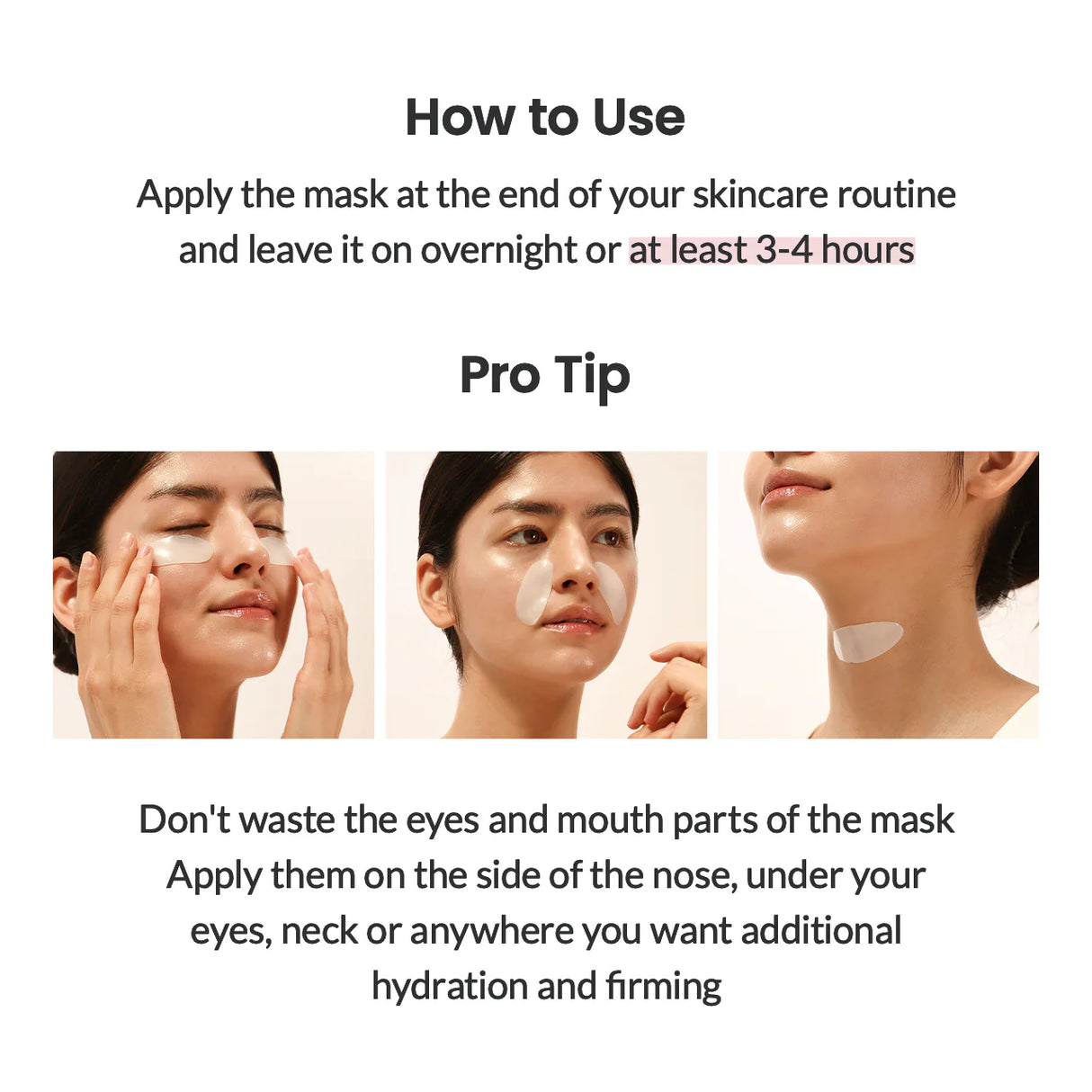 How to Use

Apply the mask at the end of your skincare routine and leave it on overnight or at least 3-4 hours

Pro Tip

Don't waste the eyes and mouth parts of the mask
Apply them on the side of the nose, under your eyes, neck or anywhere you want additional hydration and firming