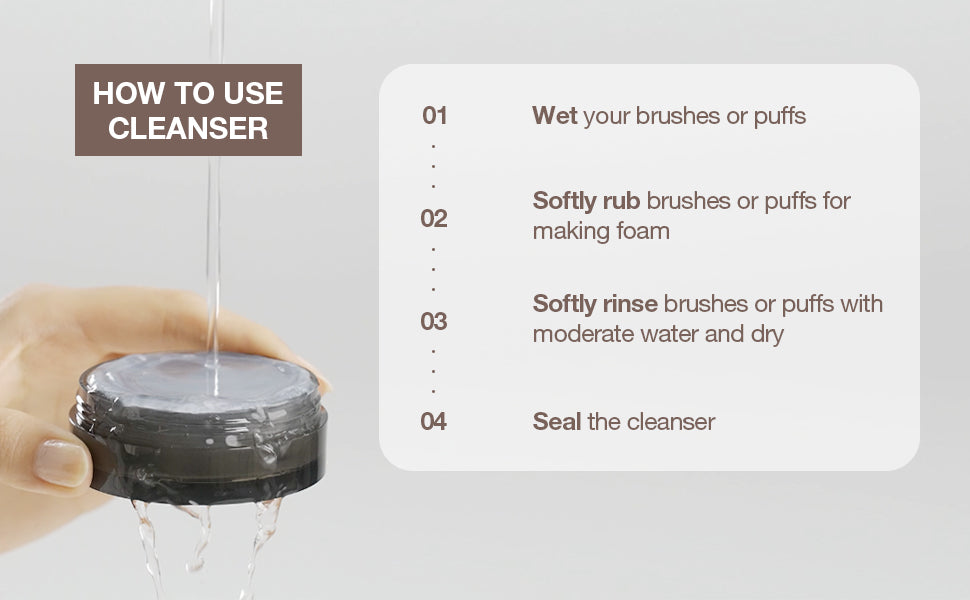 HOW TO USE CLEANSER

01 Wet your brushes or puffs

02 Softly rub brushes or puffs for making foam

03 Softly rinse brushes or puffs with moderate water and dry

04 Seal the cleanser