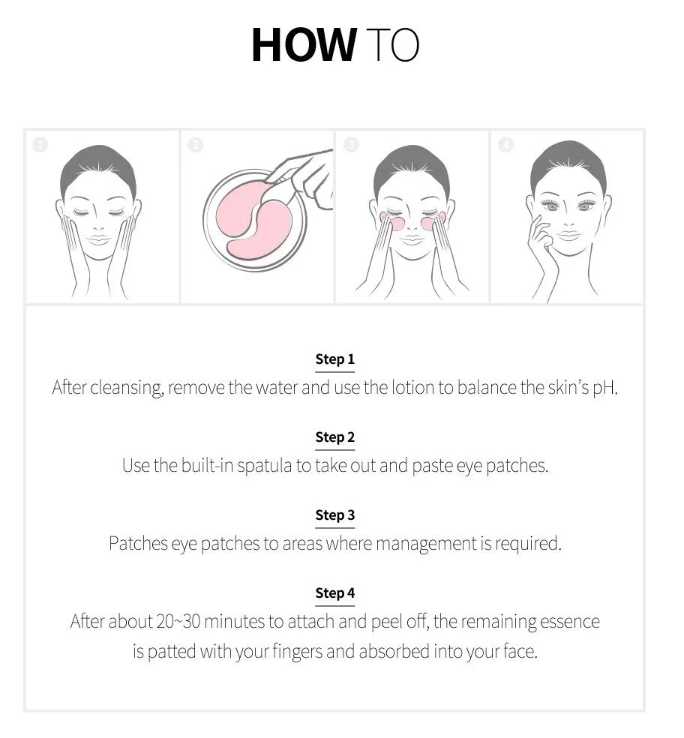 HOW TO

①

②

③

④

Step 1
After cleansing, remove the water and use the lotion to balance the skin's pH.

Step 2
Use the built-in spatula to take out and paste eye patches.

Step 3
Patches eye patches to areas where management is required.

Step 4
After about 20~30 minutes to attach and peel off, the remaining essence is patted with your fingers and absorbed into your face.