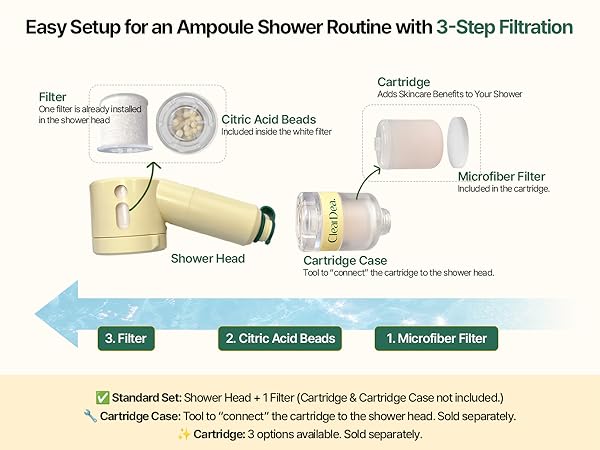 Easy Setup for an Ampoule Shower Routine with 3-Step Filtration

Filter
One filter is already installed in the shower head

Citric Acid Beads
Included inside the white filter

Cartridge
Adds Skincare Benefits to Your Shower

Microfiber Filter
Included in the cartridge.

ClearDea.

Shower Head

Cartridge Case
Tool to "connect" the cartridge to the shower head.

3. Filter

2. Citric Acid Beads

1. Microfiber Filter

✅ Standard Set: Shower Head + 1 Filter (Cartridge & Cartridge Case not included.)
🔧 Cartridge Case: Tool to "connect" the cartridge to the shower head. Sold separately.
✨ Cartridge: 3 options available. Sold separately.