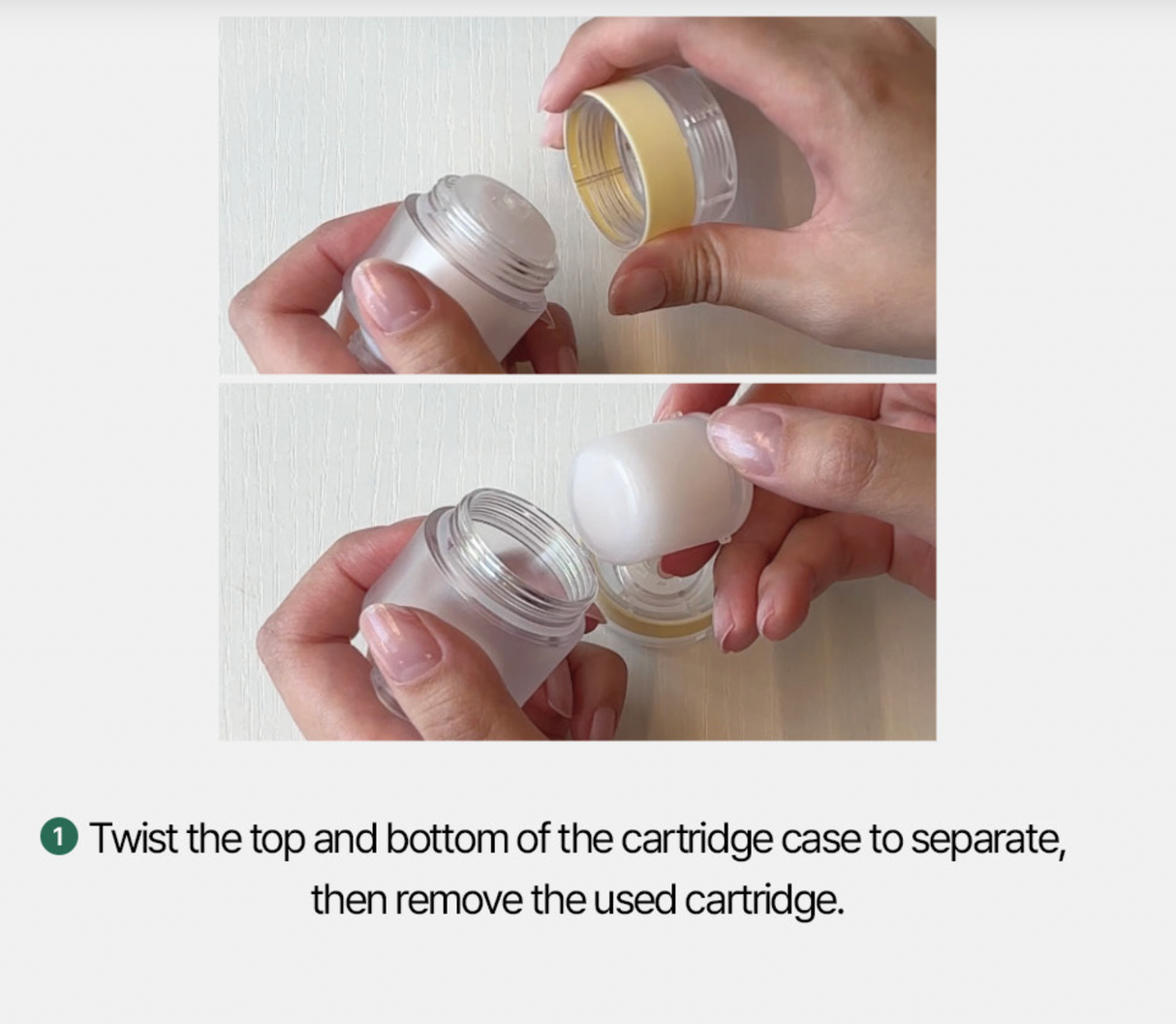 1 Twist the top and bottom of the cartridge case to separate, then remove the used cartridge.