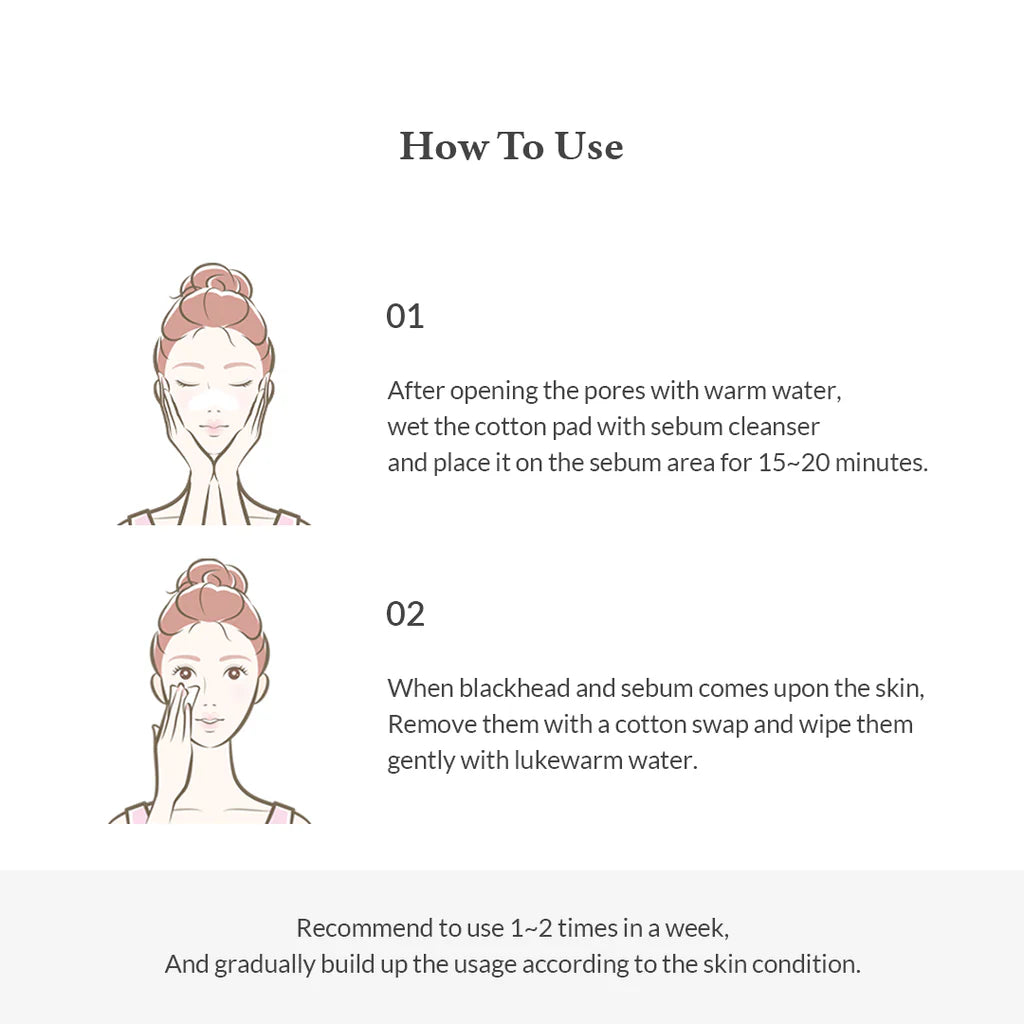 How To Use

01

After opening the pores with warm water, wet the cotton pad with sebum cleanser and place it on the sebum area for 15~20 minutes.

02

When blackhead and sebum comes upon the skin, Remove them with a cotton swap and wipe them gently with lukewarm water.

Recommend to use 1~2 times in a week, And gradually build up the usage according to the skin condition.