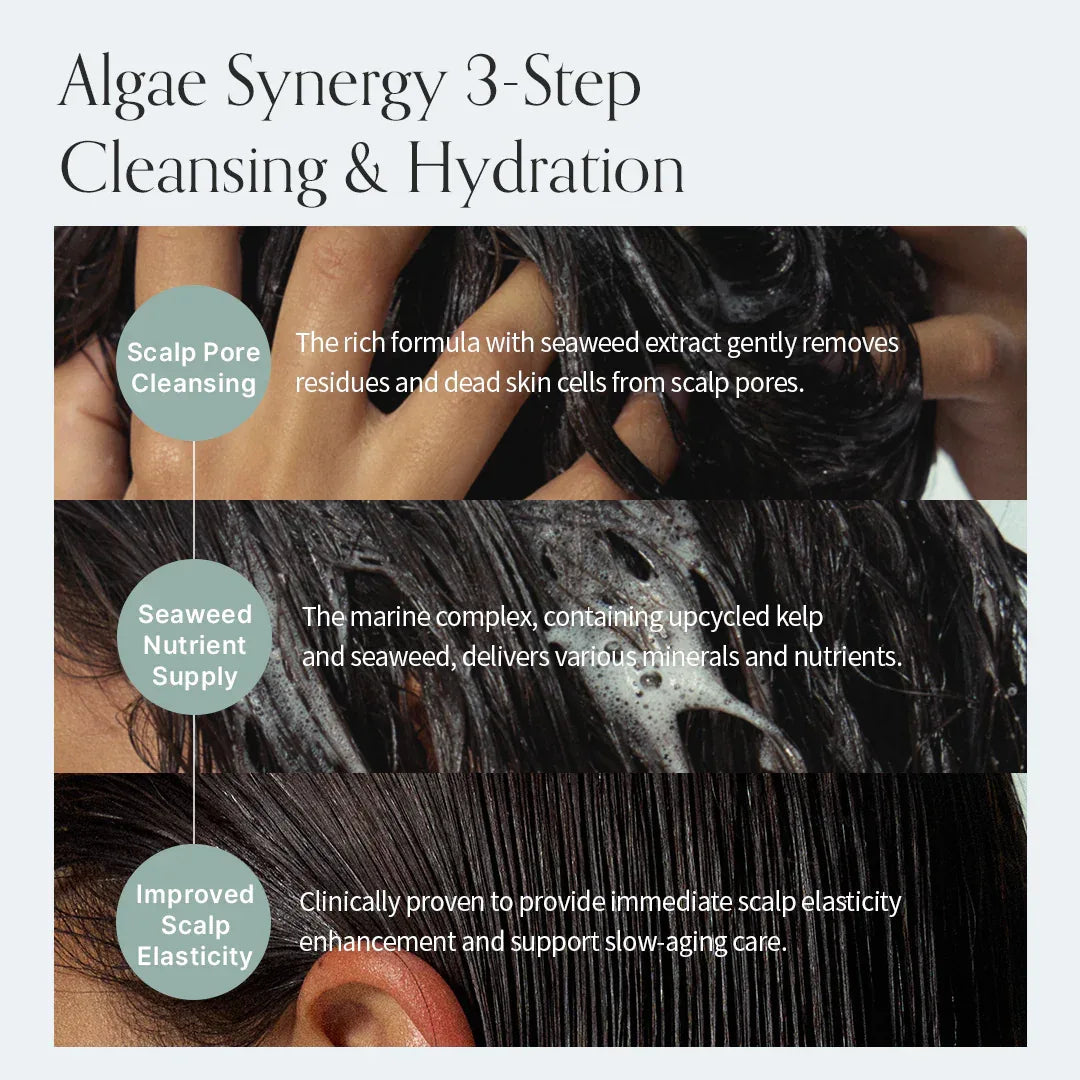 Algae Synergy 3-Step Cleansing & Hydration

Scalp Pore Cleansing

The rich formula with seaweed extract gently removes residues and dead skin cells from scalp pores.

Seaweed Nutrient Supply

The marine complex, containing upcycled kelp and seaweed, delivers various minerals and nutrients.

Improved Scalp Elasticity

Clinically proven to provide immediate scalp elasticity enhancement and support slow-aging care.