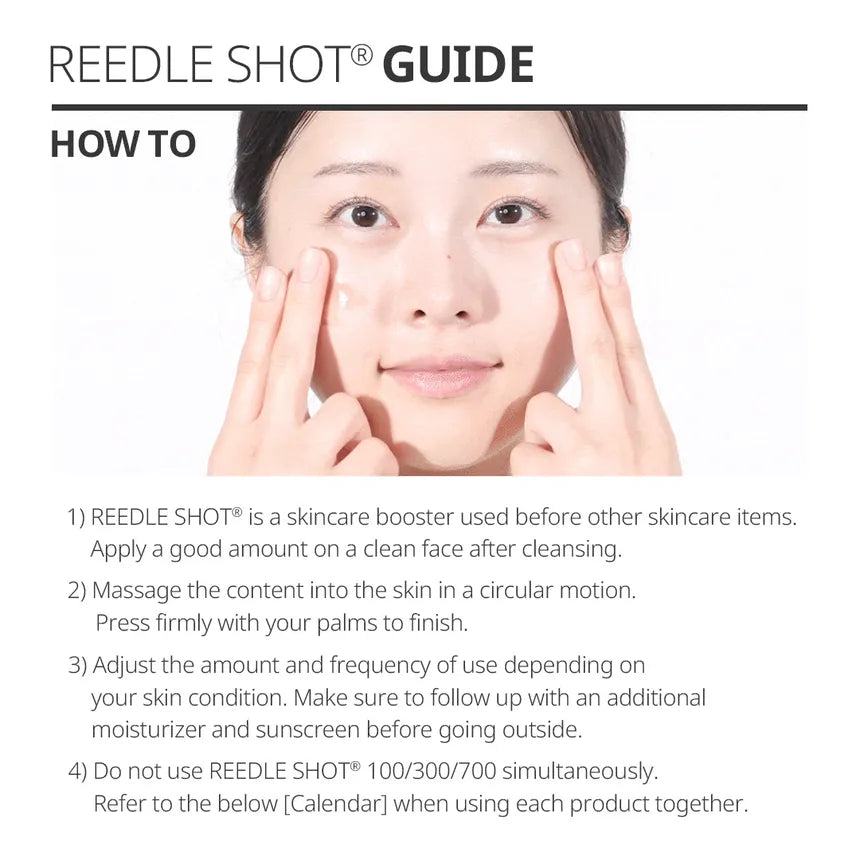 REEDLE SHOT® GUIDE

HOW TO

1) REEDLE SHOT® is a skincare booster used before other skincare items. Apply a good amount on a clean face after cleansing.

2) Massage the content into the skin in a circular motion. Press firmly with your palms to finish.

3) Adjust the amount and frequency of use depending on your skin condition. Make sure to follow up with an additional moisturizer and sunscreen before going outside.

4) Do not use REEDLE SHOT® 100/300/700 simultaneously. Refer to the below [Calendar] when using each product together.