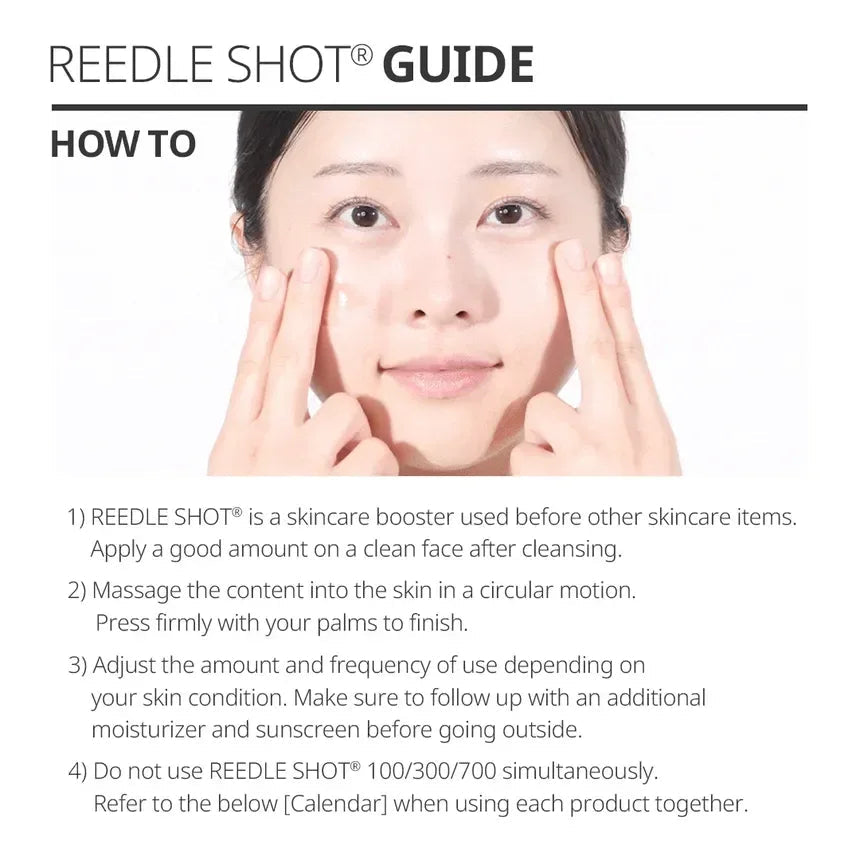 REEDLE SHOT® GUIDE

HOW TO

1) REEDLE SHOT® is a skincare booster used before other skincare items. Apply a good amount on a clean face after cleansing.

2) Massage the content into the skin in a circular motion. Press firmly with your palms to finish.

3) Adjust the amount and frequency of use depending on your skin condition. Make sure to follow up with an additional moisturizer and sunscreen before going outside.

4) Do not use REEDLE SHOT® 100/300/700 simultaneously. Refer to the below [Calendar] when using each product together.