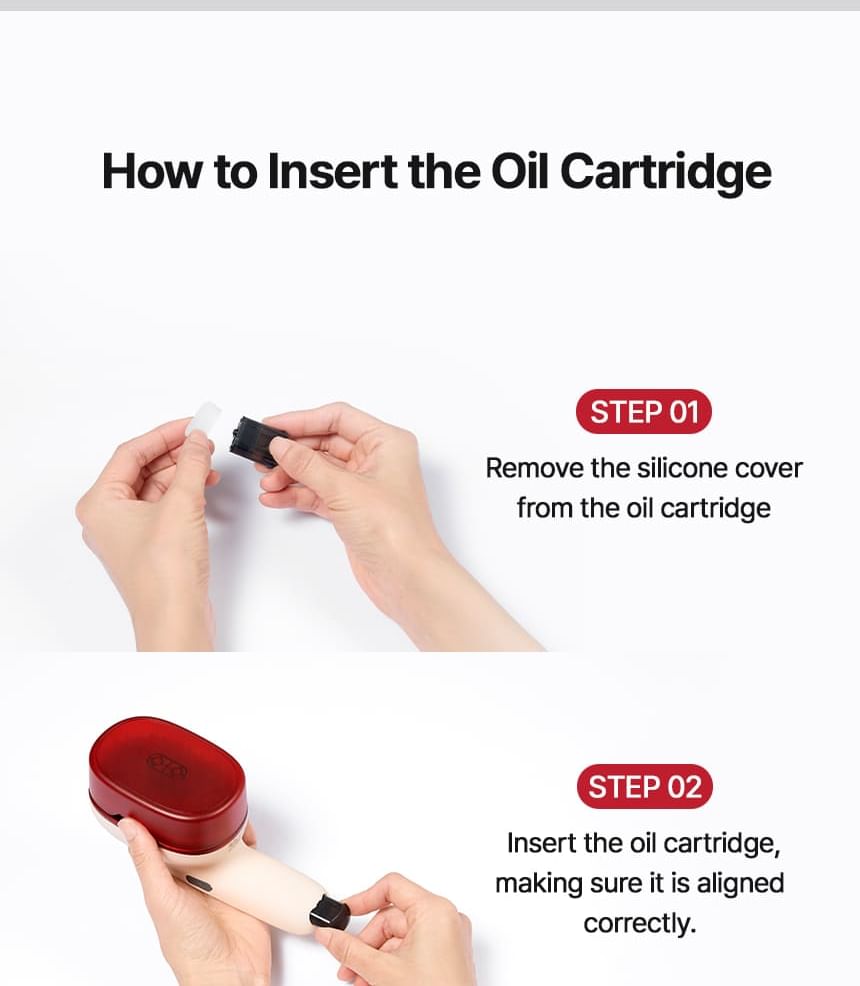 How to Insert the Oil Cartridge

STEP 01

Remove the silicone cover from the oil cartridge

STEP 02

Insert the oil cartridge, making sure it is aligned correctly.