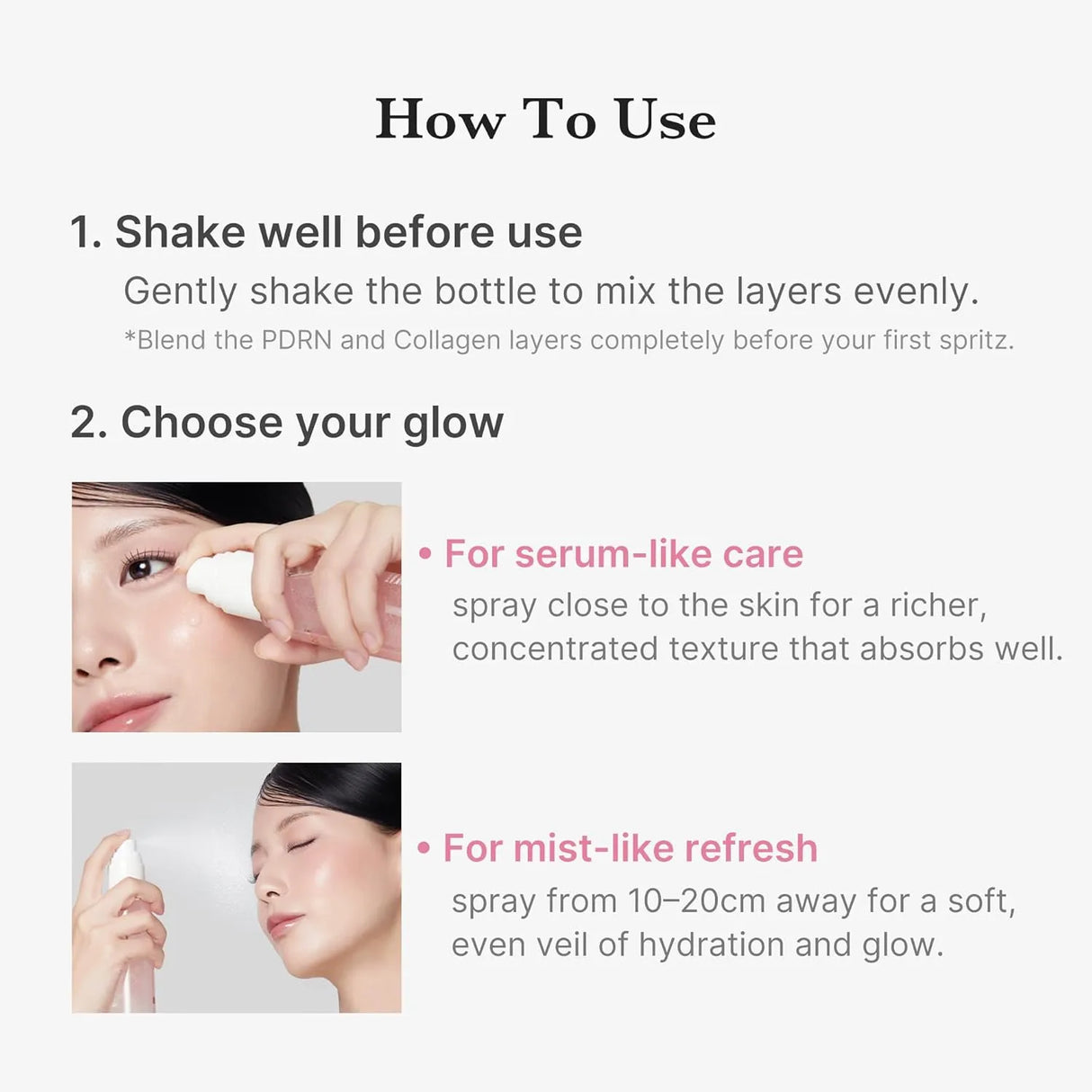 How To Use

1. Shake well before use

Gently shake the bottle to mix the layers evenly.

*Blend the PDRN and Collagen layers completely before your first spritz.

2. Choose your glow

• For serum-like care

spray close to the skin for a richer, concentrated texture that absorbs well.

• For mist-like refresh

spray from 10–20cm away for a soft, even veil of hydration and glow.