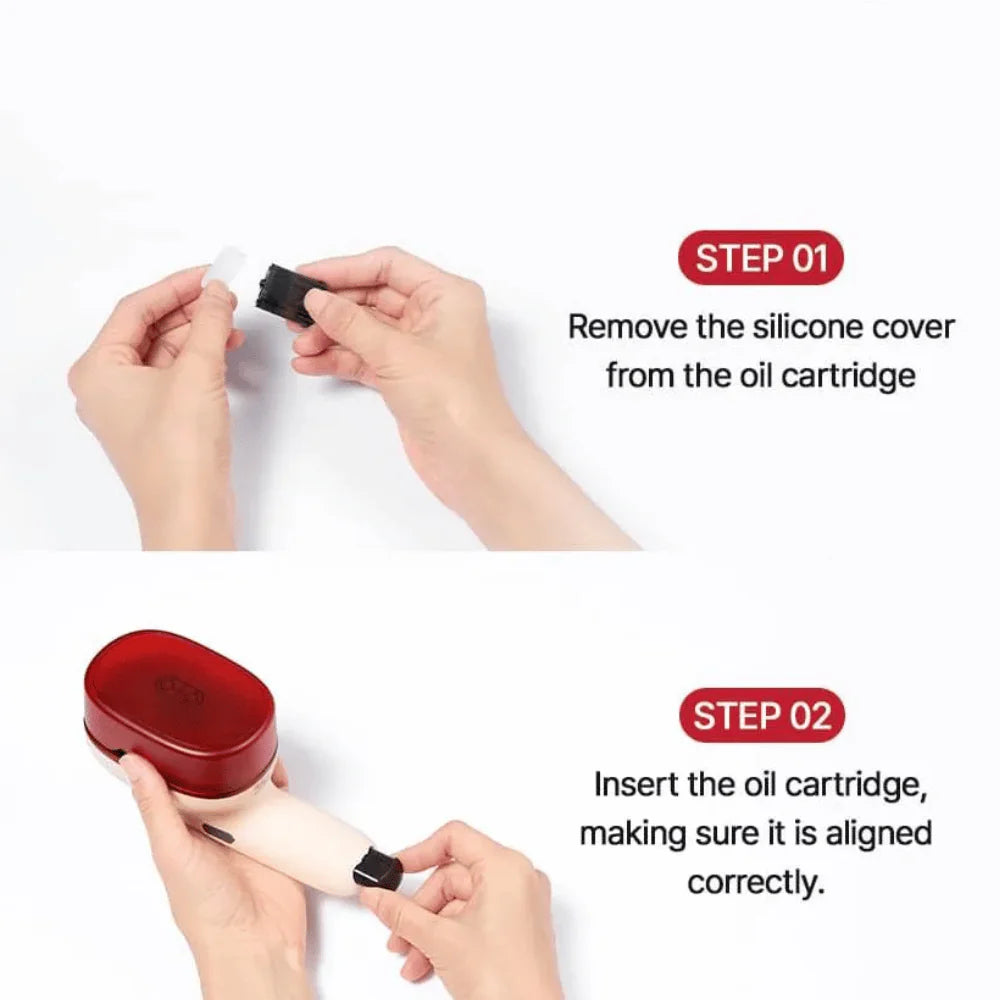 STEP 01

Remove the silicone cover from the oil cartridge

STEP 02

Insert the oil cartridge, making sure it is aligned correctly.