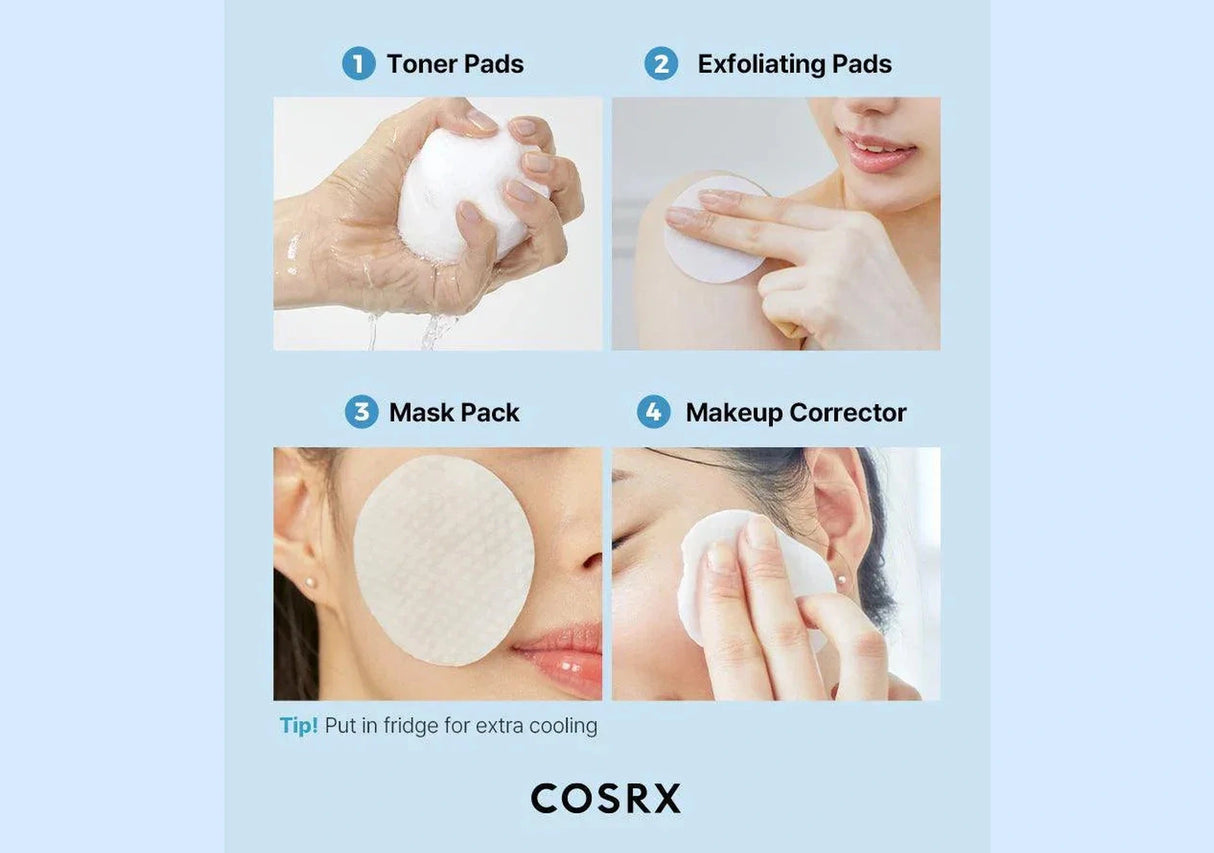 1 Toner Pads

2 Exfoliating Pads

3 Mask Pack

4 Makeup Corrector

Tip! Put in fridge for extra cooling

COSRX