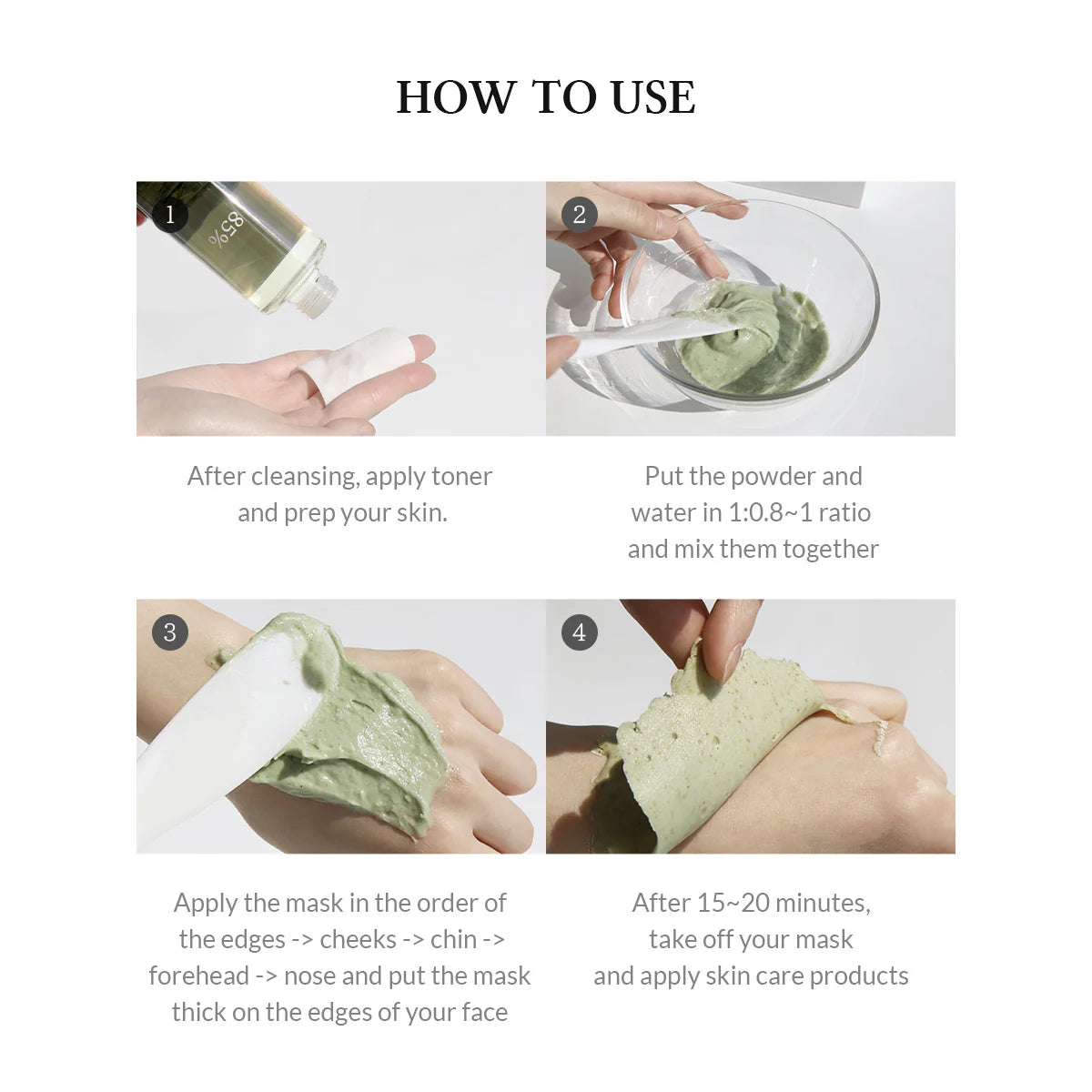 HOW TO USE

1

85%

After cleansing, apply toner and prep your skin.

2

Put the powder and water in 1:0.8~1 ratio and mix them together

3

Apply the mask in the order of the edges -> cheeks -> chin -> forehead -> nose and put the mask thick on the edges of your face

4

After 15~20 minutes, take off your mask and apply skin care products