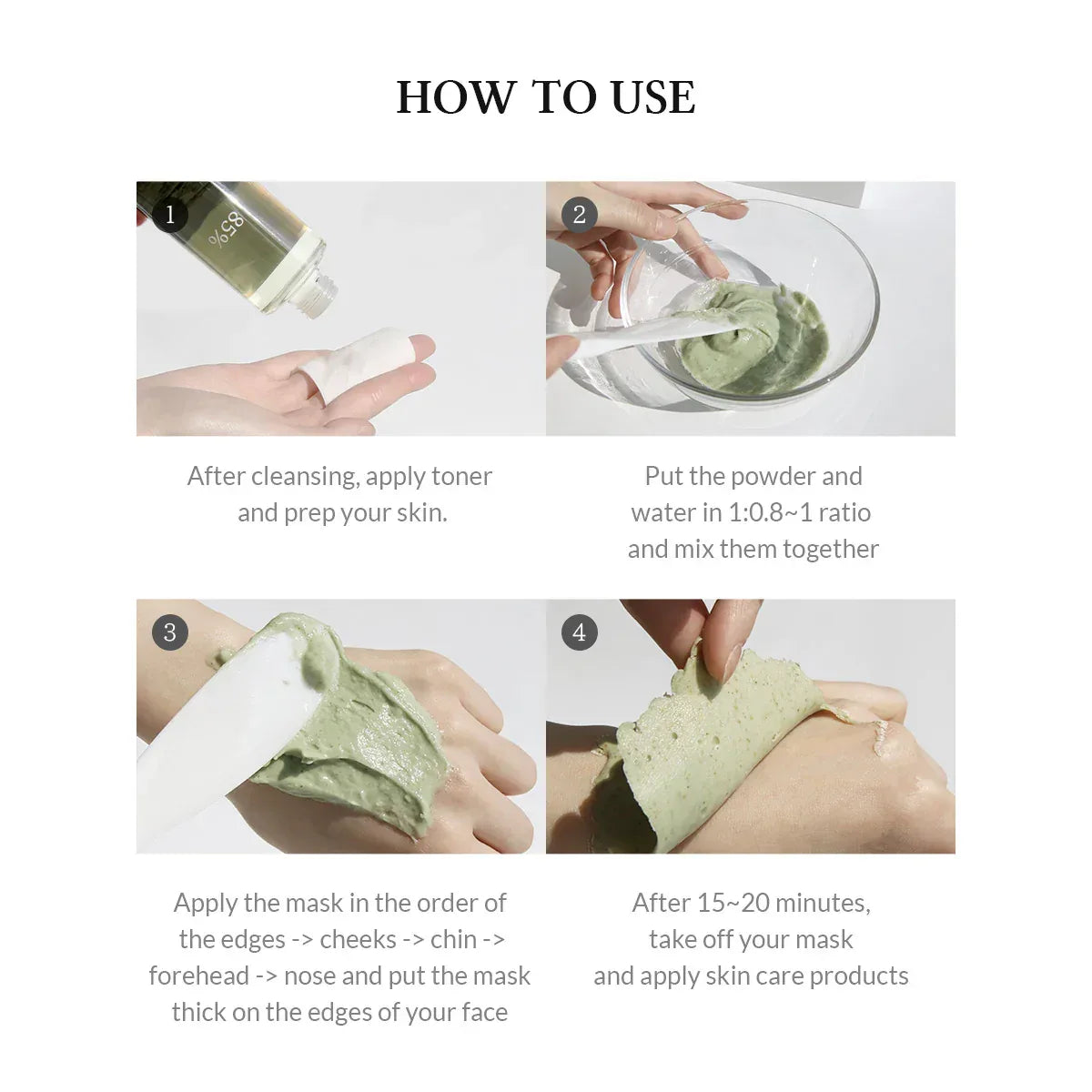 HOW TO USE

1

85%

After cleansing, apply toner and prep your skin.

2

Put the powder and water in 1:0.8~1 ratio and mix them together

3

Apply the mask in the order of the edges -> cheeks -> chin -> forehead -> nose and put the mask thick on the edges of your face

4

After 15~20 minutes, take off your mask and apply skin care products