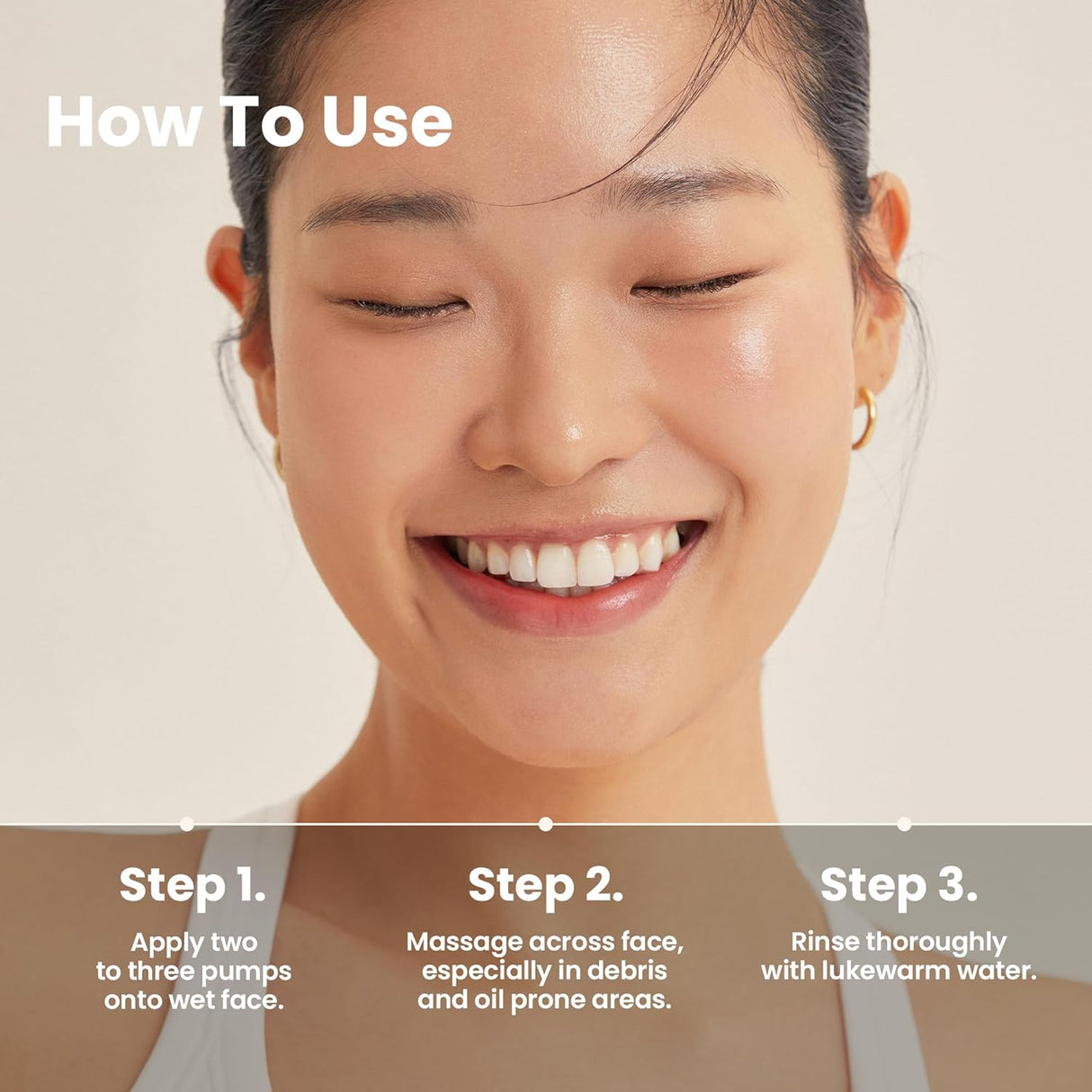 How To Use

Step 1.
Apply two to three pumps onto wet face.

Step 2.
Massage across face, especially in debris and oil prone areas.

Step 3.
Rinse thoroughly with lukewarm water.