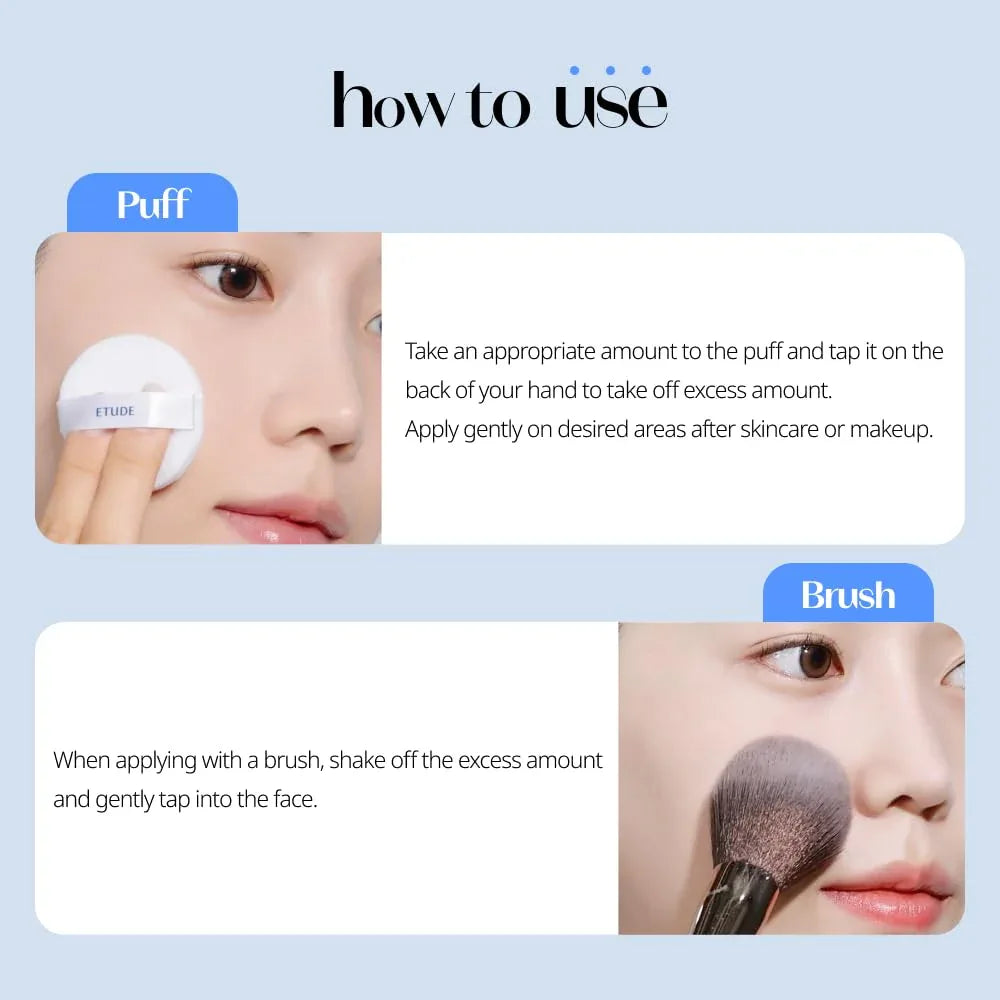 how to use

Puff

ETUDE

Take an appropriate amount to the puff and tap it on the back of your hand to take off excess amount.
Apply gently on desired areas after skincare or makeup.

Brush

When applying with a brush, shake off the excess amount and gently tap into the face.