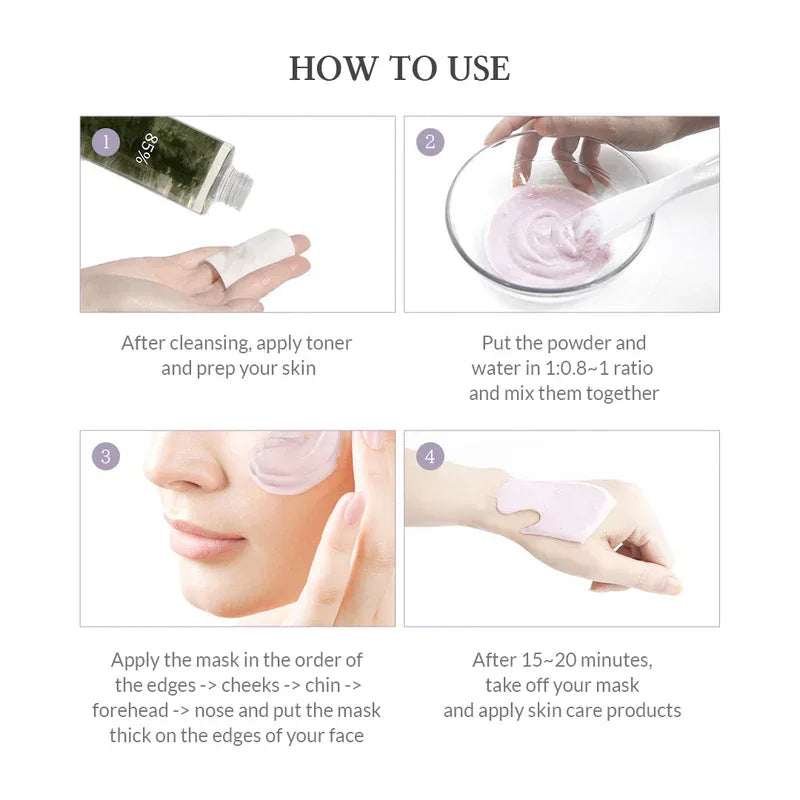 HOW TO USE

1

85%

After cleansing, apply toner and prep your skin

2

Put the powder and water in 1:0.8~1 ratio and mix them together

3

Apply the mask in the order of the edges -> cheeks -> chin -> forehead -> nose and put the mask thick on the edges of your face

4

After 15~20 minutes, take off your mask and apply skin care products