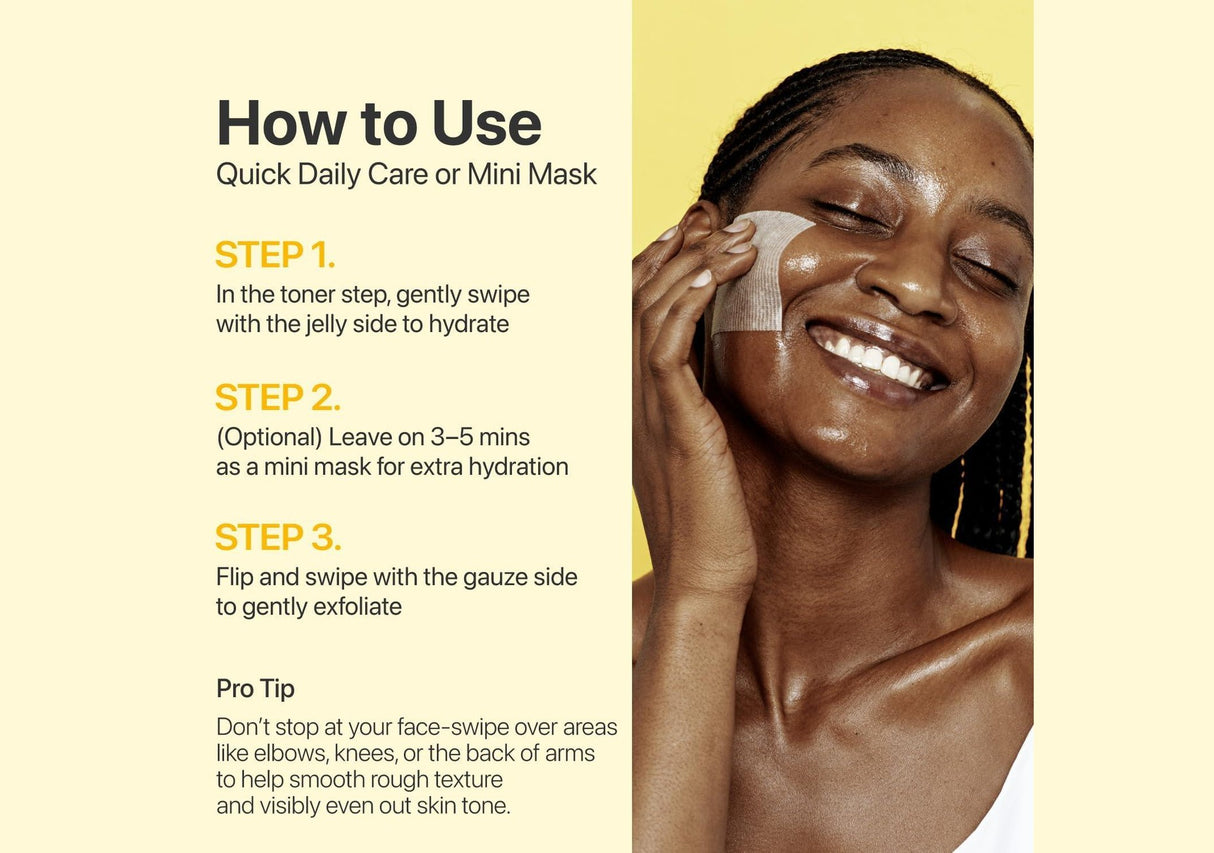 How to Use
Quick Daily Care or Mini Mask

STEP 1.
In the toner step, gently swipe with the jelly side to hydrate

STEP 2.
(Optional) Leave on 3–5 mins as a mini mask for extra hydration

STEP 3.
Flip and swipe with the gauze side to gently exfoliate

Pro Tip
Don't stop at your face-swipe over areas like elbows, knees, or the back of arms to help smooth rough texture and visibly even out skin tone.