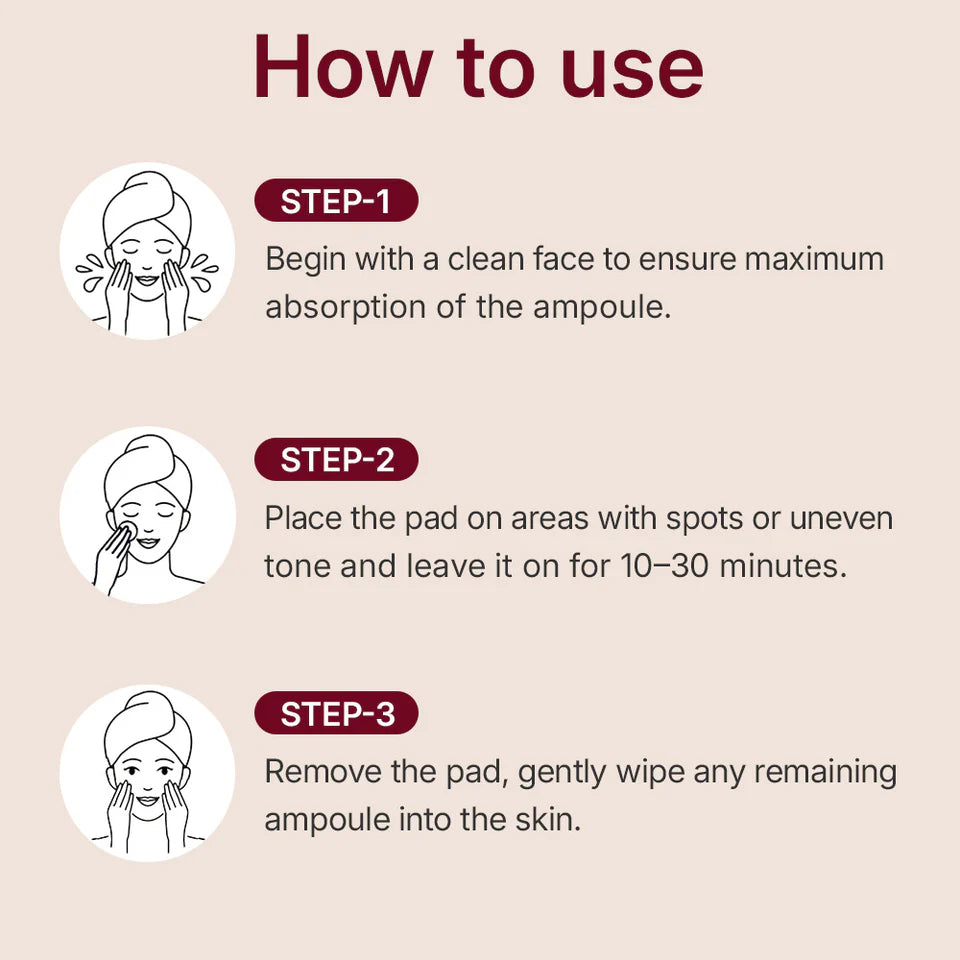 How to use

STEP-1
Begin with a clean face to ensure maximum absorption of the ampoule.

STEP-2
Place the pad on areas with spots or uneven tone and leave it on for 10–30 minutes.

STEP-3
Remove the pad, gently wipe any remaining ampoule into the skin.