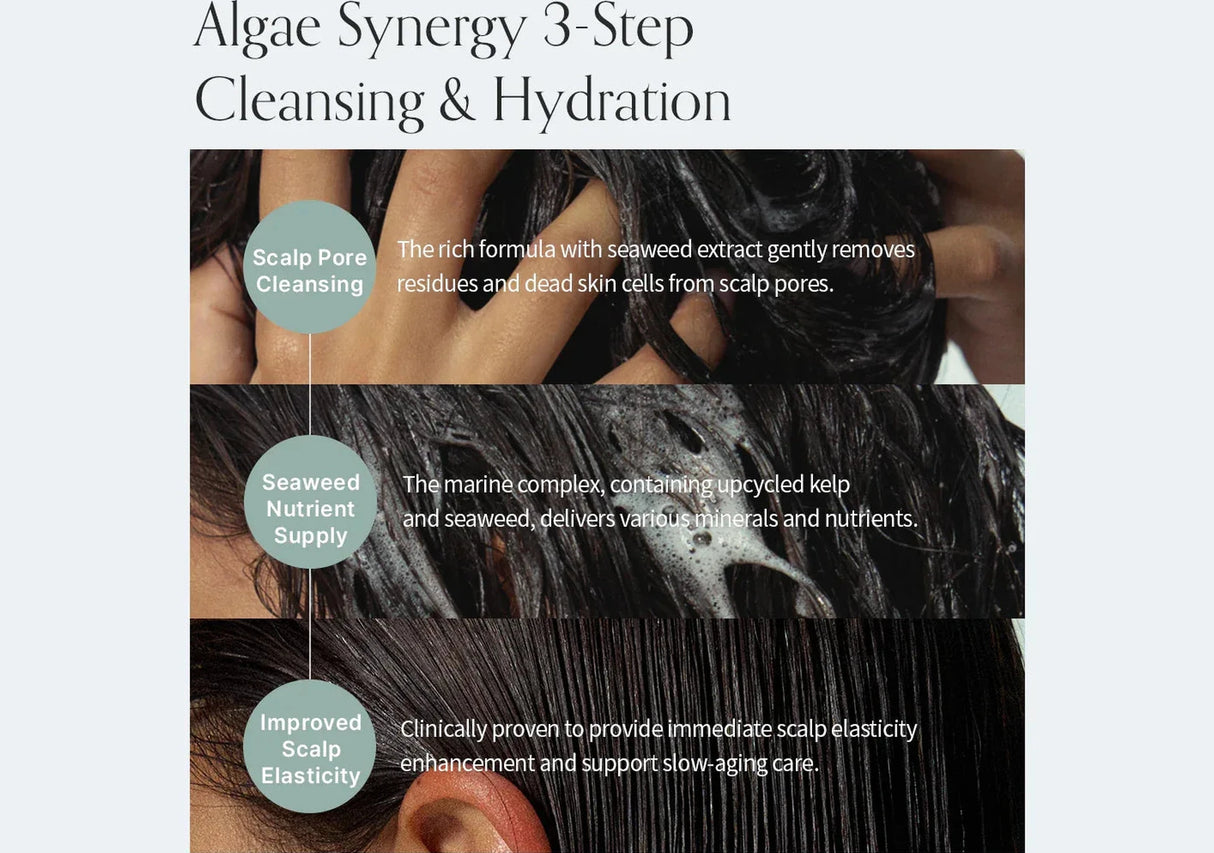 Algae Synergy 3-Step Cleansing & Hydration

Scalp Pore Cleansing

The rich formula with seaweed extract gently removes residues and dead skin cells from scalp pores.

Seaweed Nutrient Supply

The marine complex, containing upcycled kelp and seaweed, delivers various minerals and nutrients.

Improved Scalp Elasticity

Clinically proven to provide immediate scalp elasticity enhancement and support slow-aging care.