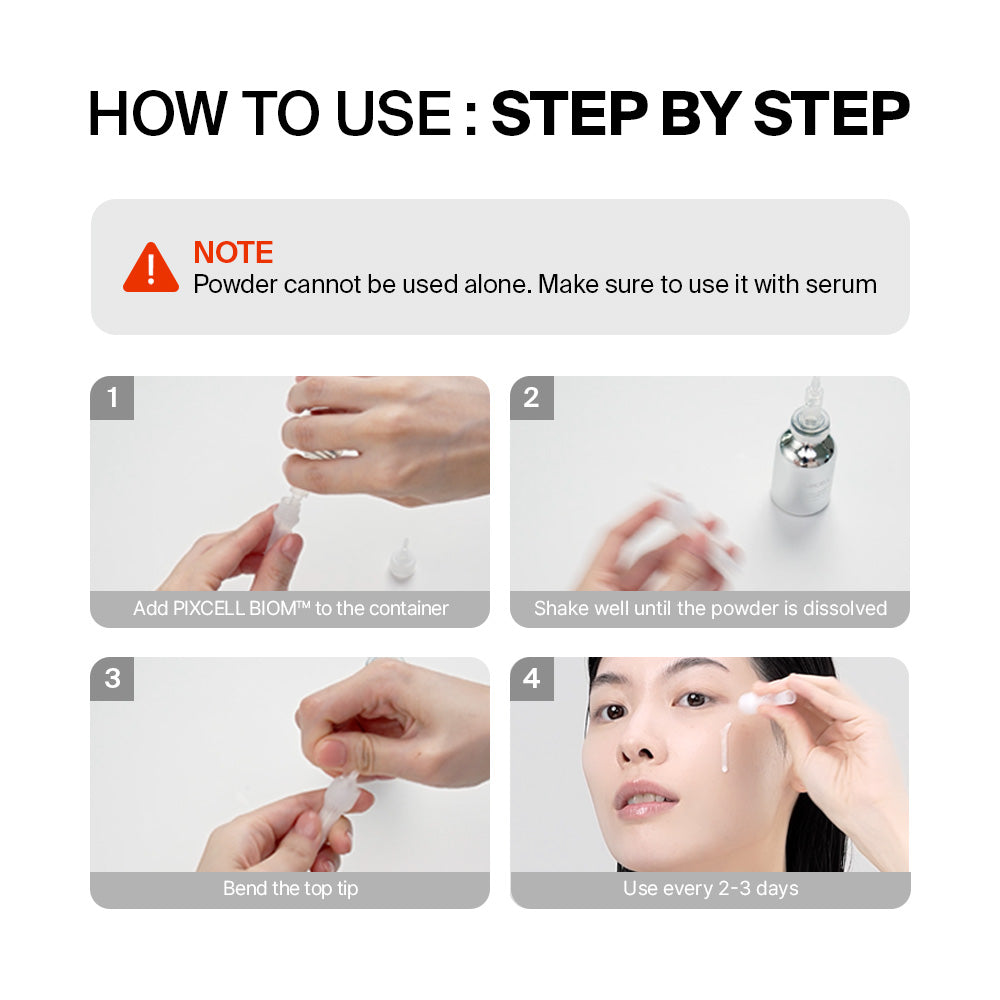 HOW TO USE : STEP BY STEP

NOTE
Powder cannot be used alone. Make sure to use it with serum

1
Add PIXCELL BIOM™ to the container

2
Shake well until the powder is dissolved

3
Bend the top tip

4
Use every 2-3 days