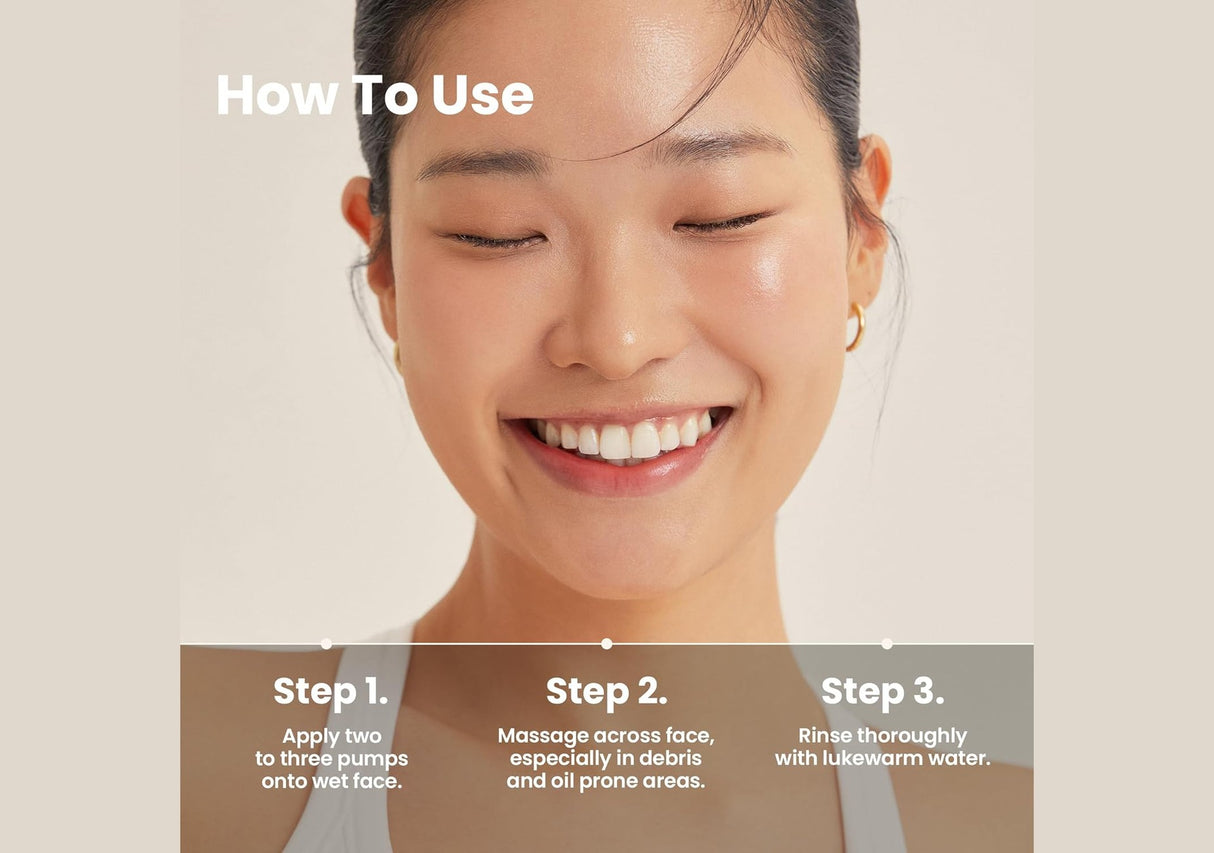 How To Use

Step 1.
Apply two to three pumps onto wet face.

Step 2.
Massage across face, especially in debris and oil prone areas.

Step 3.
Rinse thoroughly with lukewarm water.