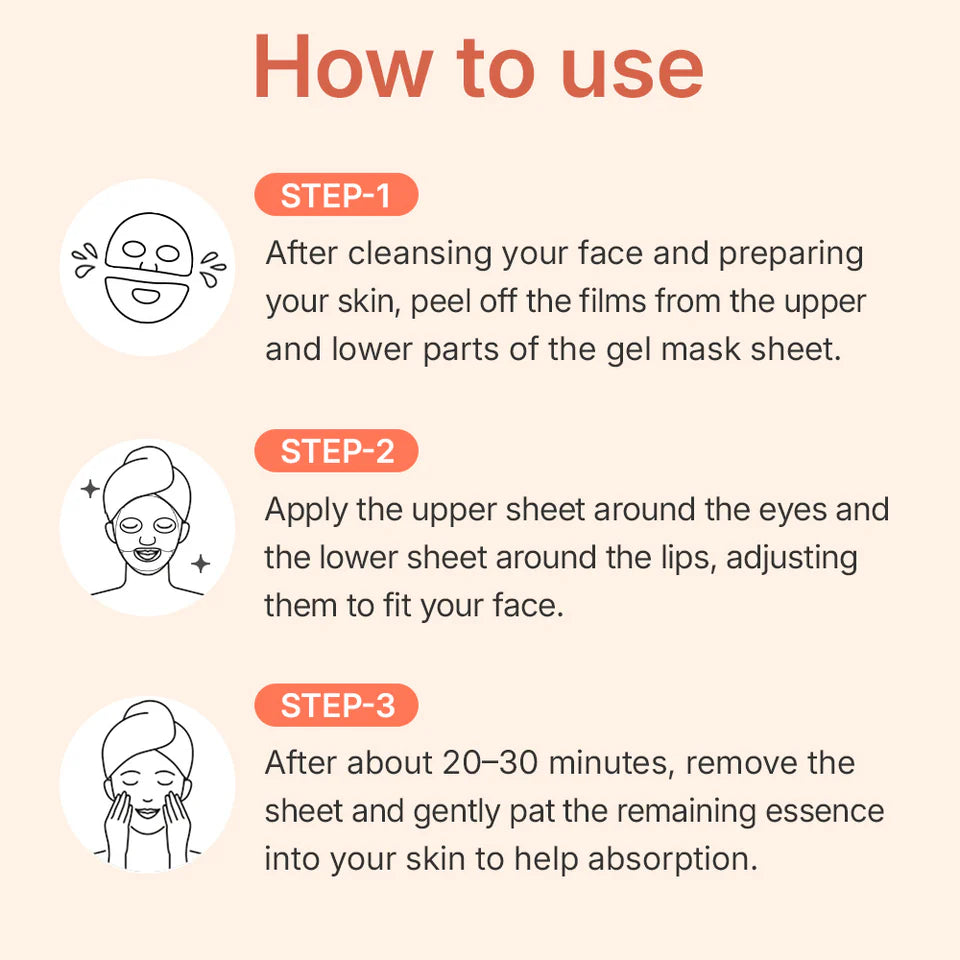 How to use

STEP-1

After cleansing your face and preparing your skin, peel off the films from the upper and lower parts of the gel mask sheet.

STEP-2

Apply the upper sheet around the eyes and the lower sheet around the lips, adjusting them to fit your face.

STEP-3

After about 20–30 minutes, remove the sheet and gently pat the remaining essence into your skin to help absorption.