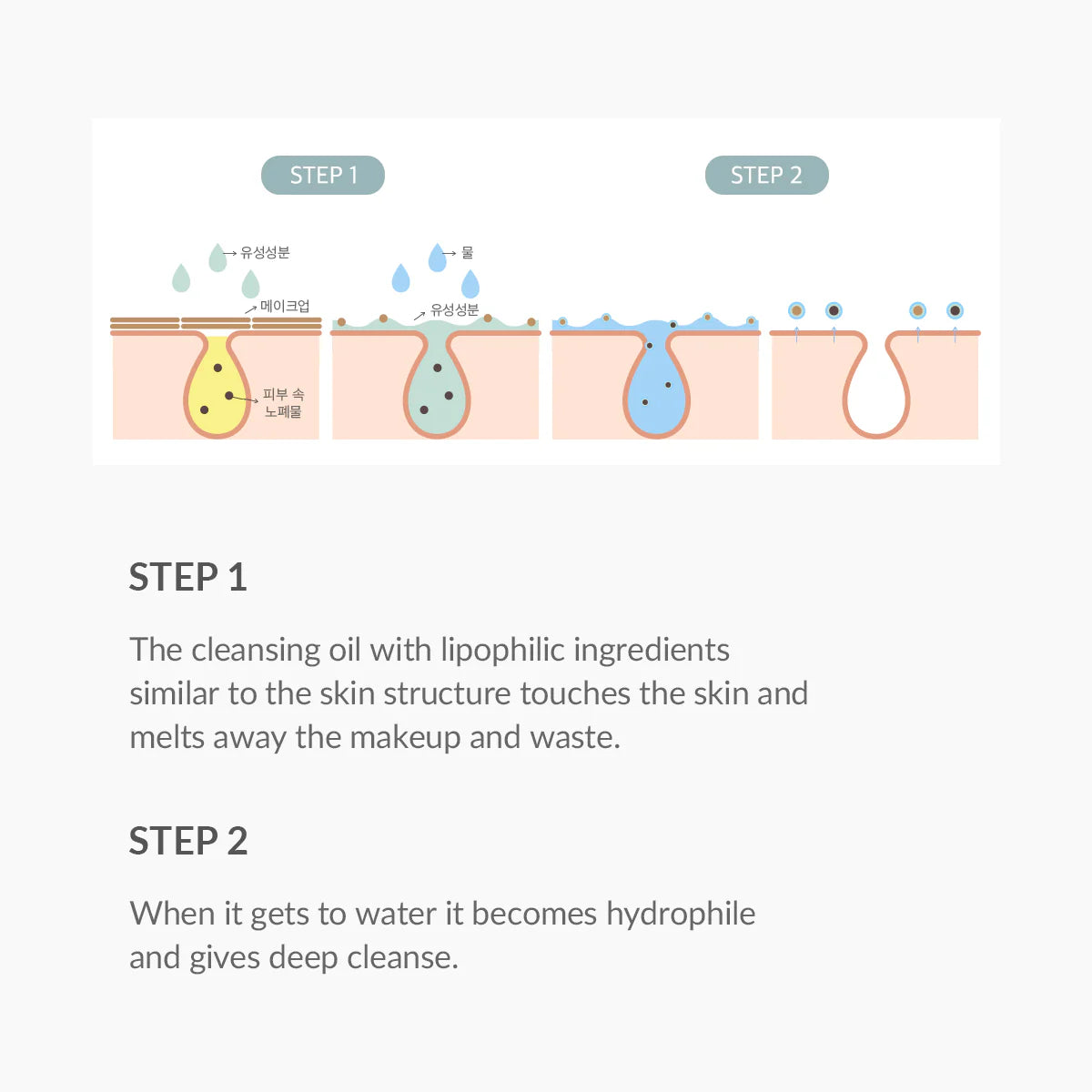 STEP 1

STEP 2

유성성분

메이크업

피부 속 노폐물

물

유성성분

STEP 1

The cleansing oil with lipophilic ingredients similar to the skin structure touches the skin and melts away the makeup and waste.

STEP 2

When it gets to water it becomes hydrophile and gives deep cleanse.