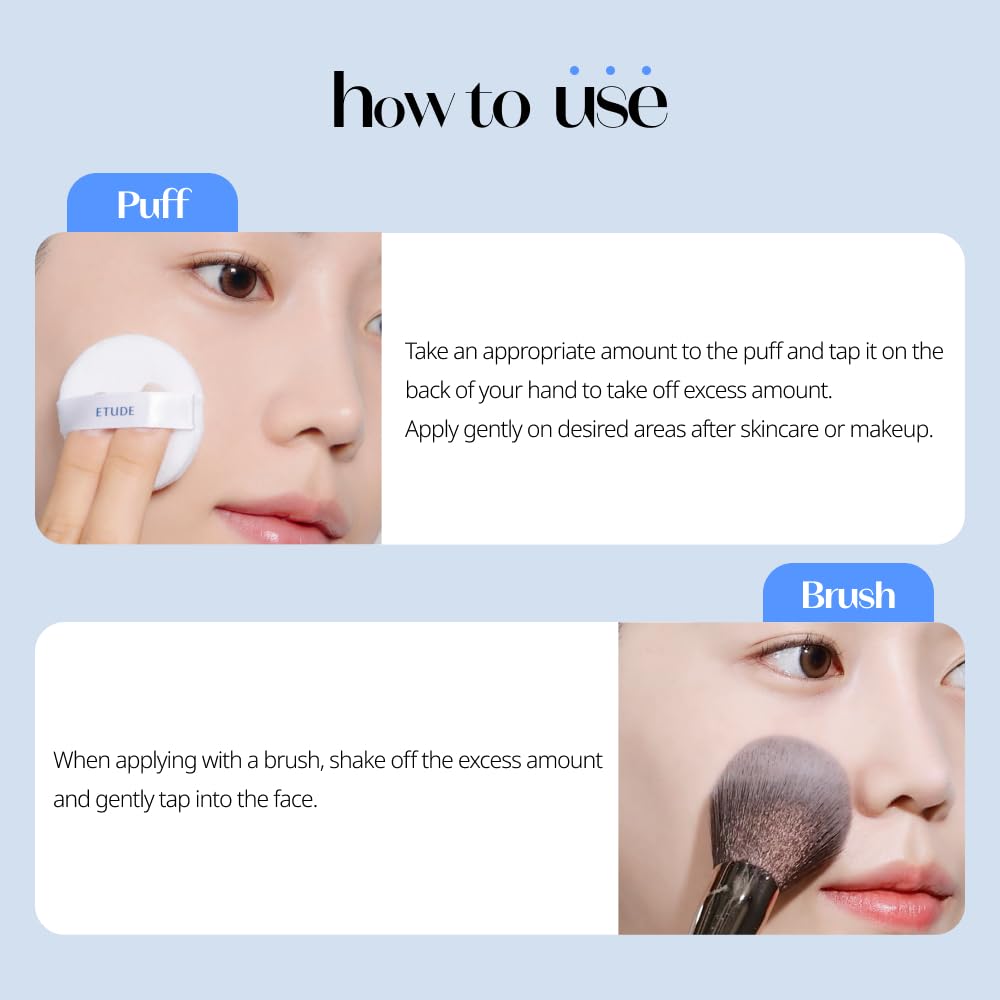 how to use

Puff

ETUDE

Take an appropriate amount to the puff and tap it on the back of your hand to take off excess amount.
Apply gently on desired areas after skincare or makeup.

Brush

When applying with a brush, shake off the excess amount and gently tap into the face.